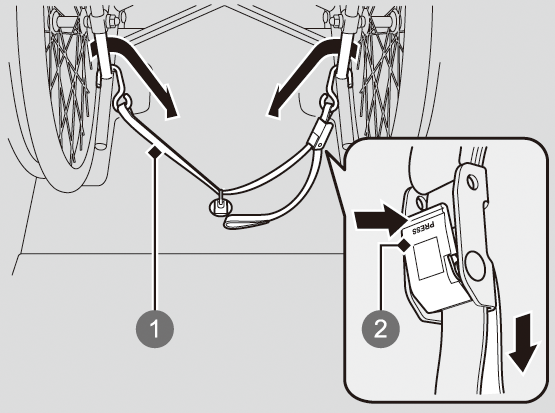 PRESS

1

2