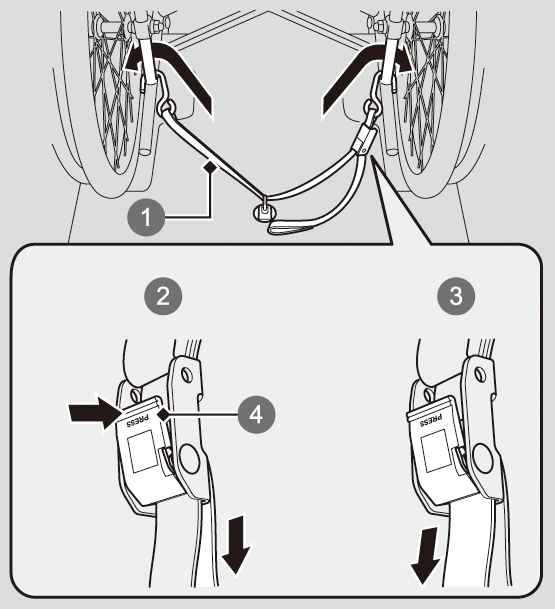 1

2

3

PRESS

4

PRESS