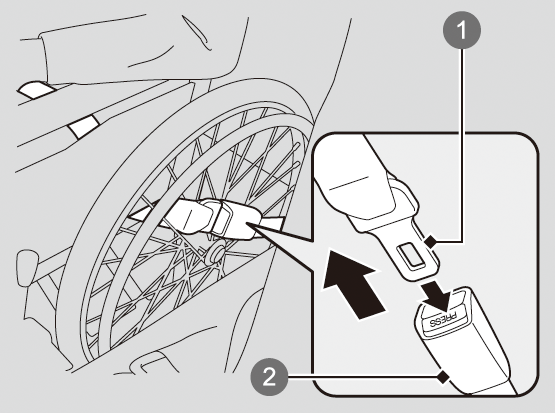 1
PRESS
2