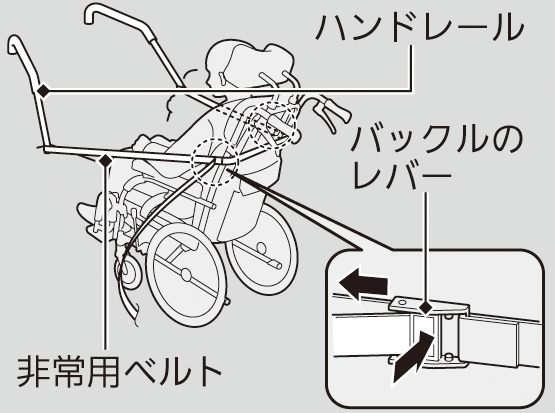 ハンドレール

バックルのレバー

非常用ベルト