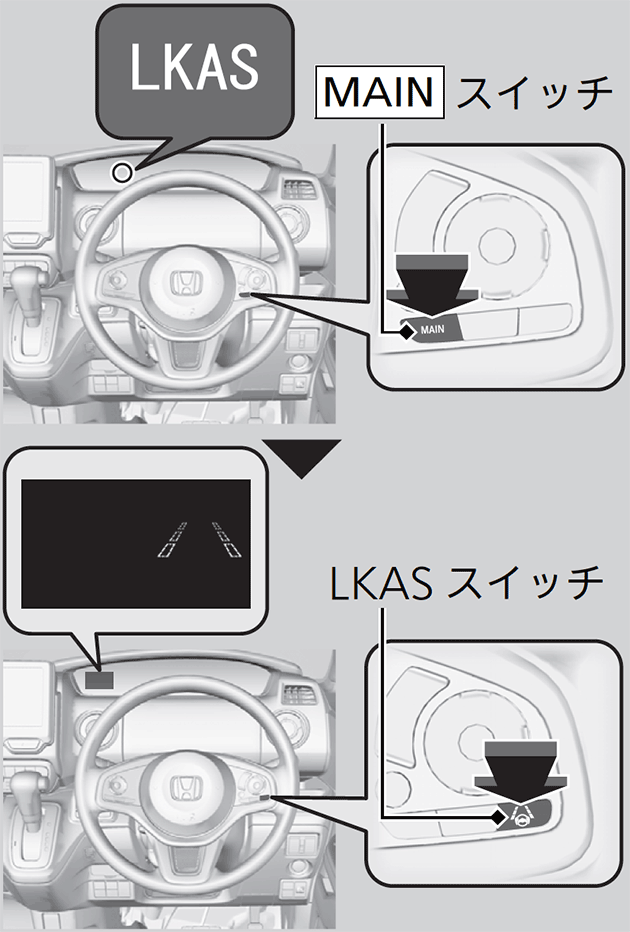 LKAS

MAIN スイッチ

MAIN

LKAS スイッチ