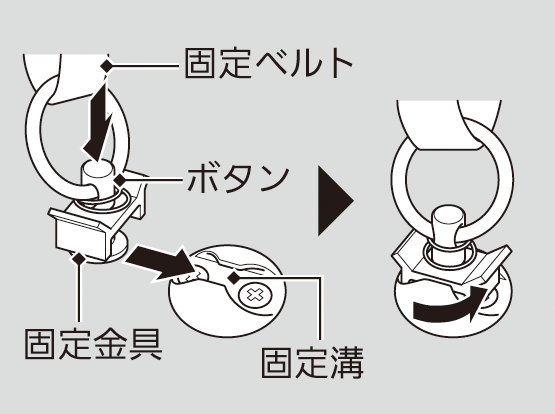 固定ベルト

ボタン

固定金具

固定溝