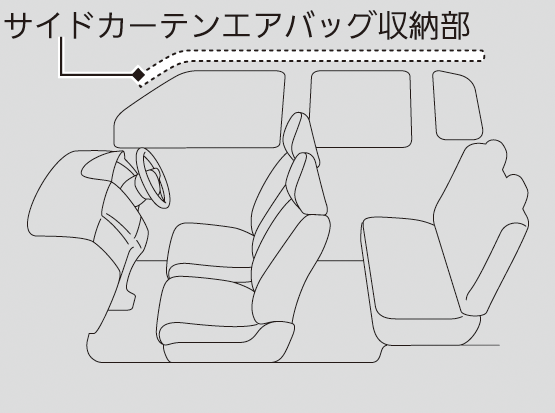 サイドカーテンエアバッグ収納部