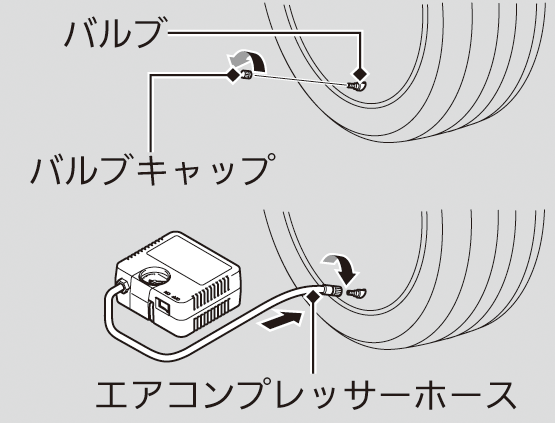 バルブ

バルブキャップ

エアコンプレッサーホース