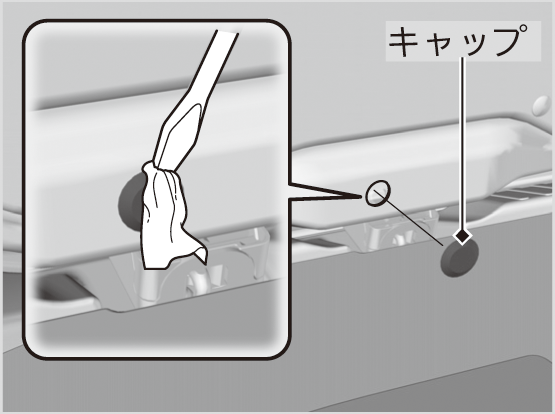 キャップ