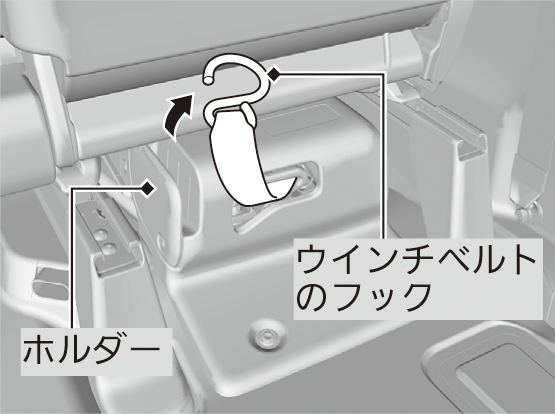 ウインチベルトのフック

ホルダー