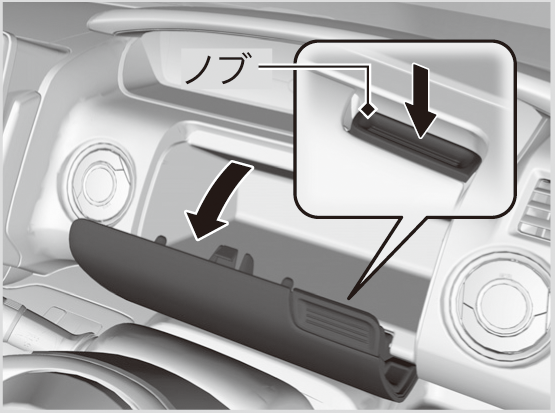 ノブ