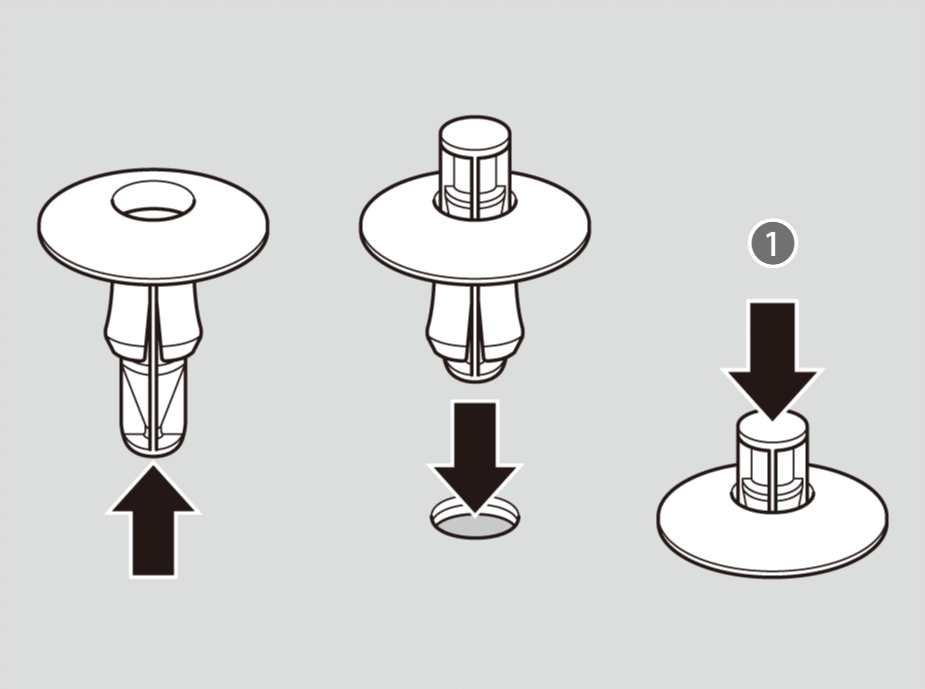 1