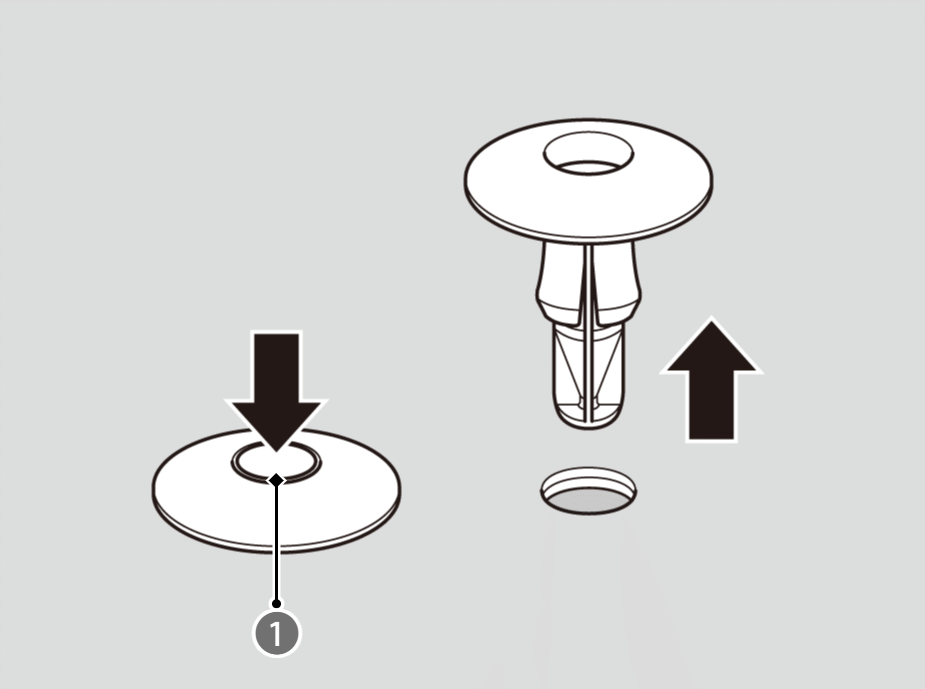 1