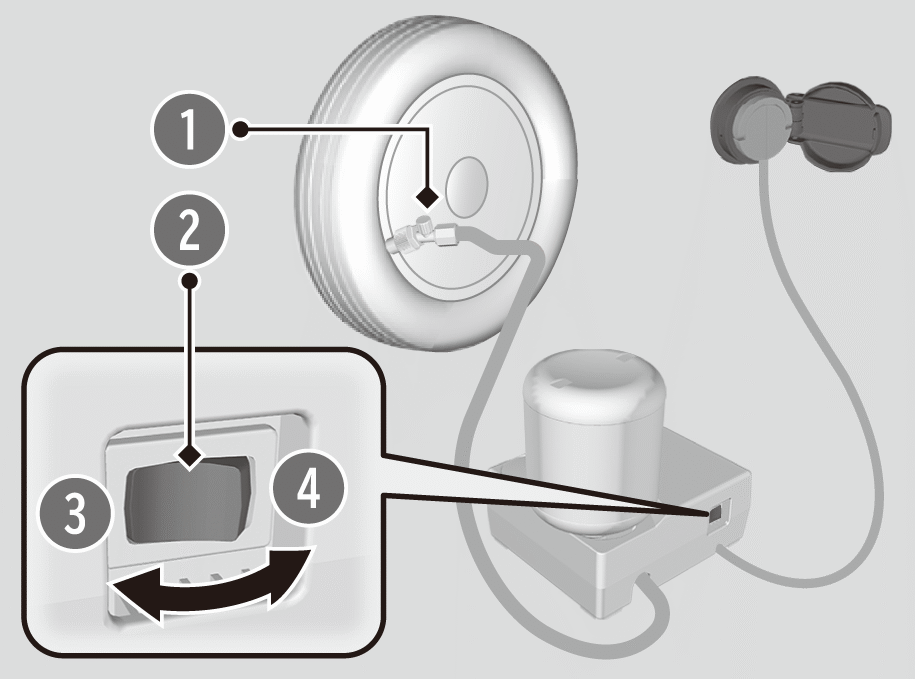 1
2
3
4