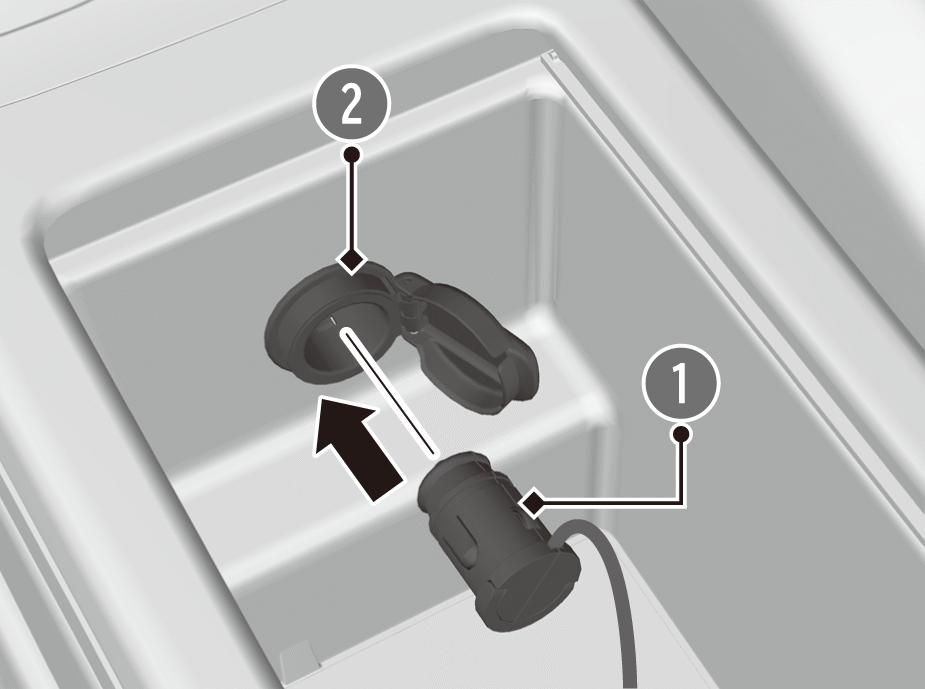 2

1