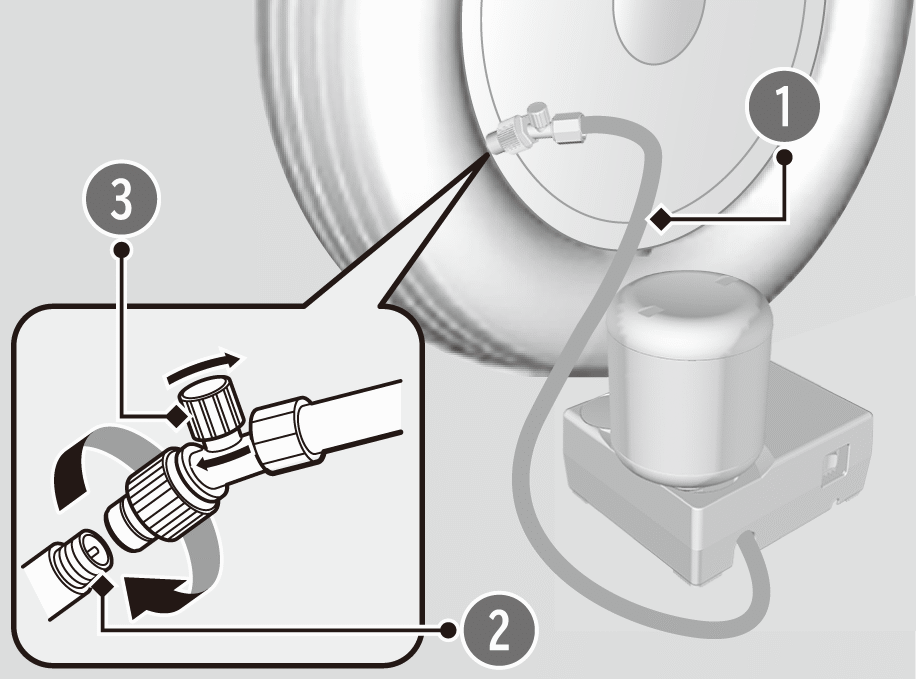 1
3
2