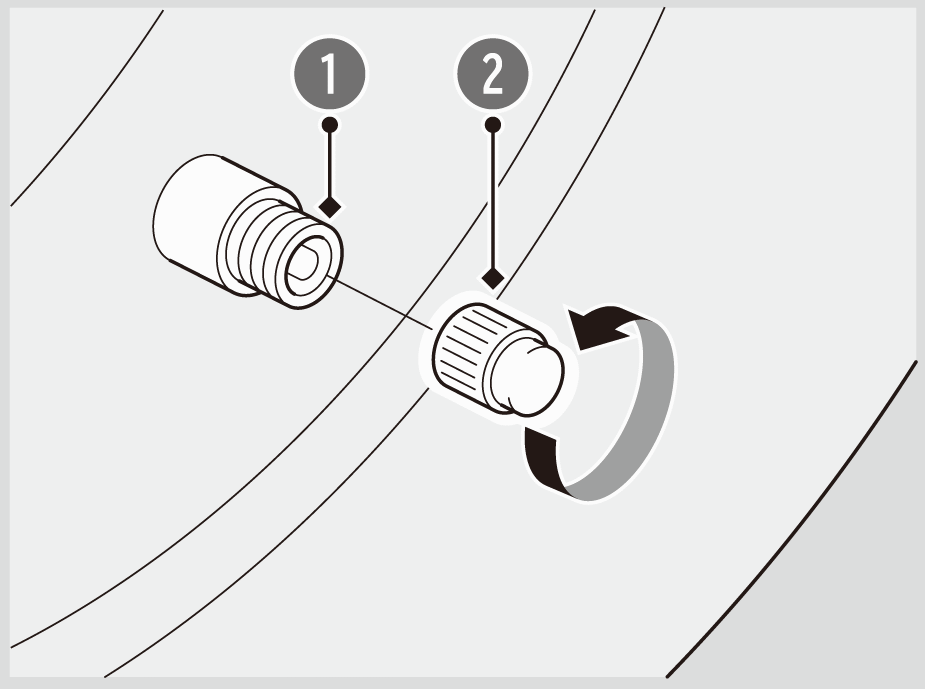 1
2