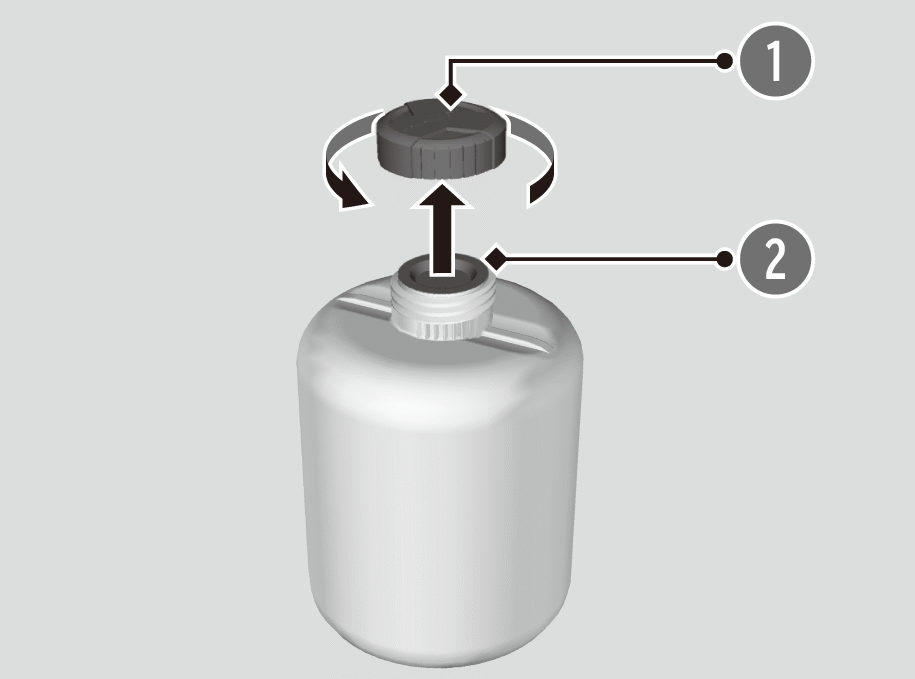 1
2