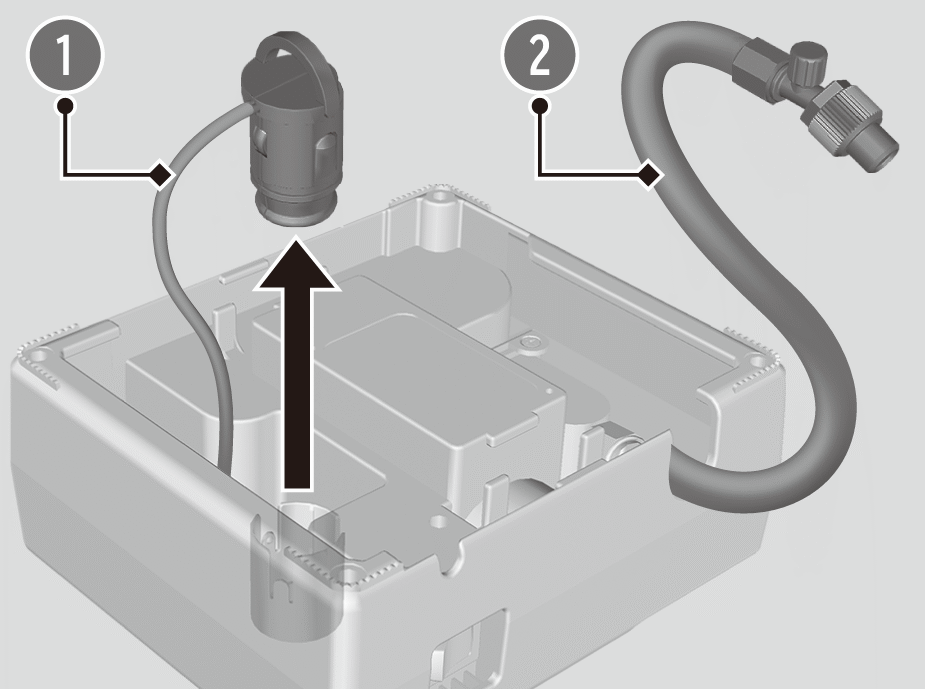 1
2