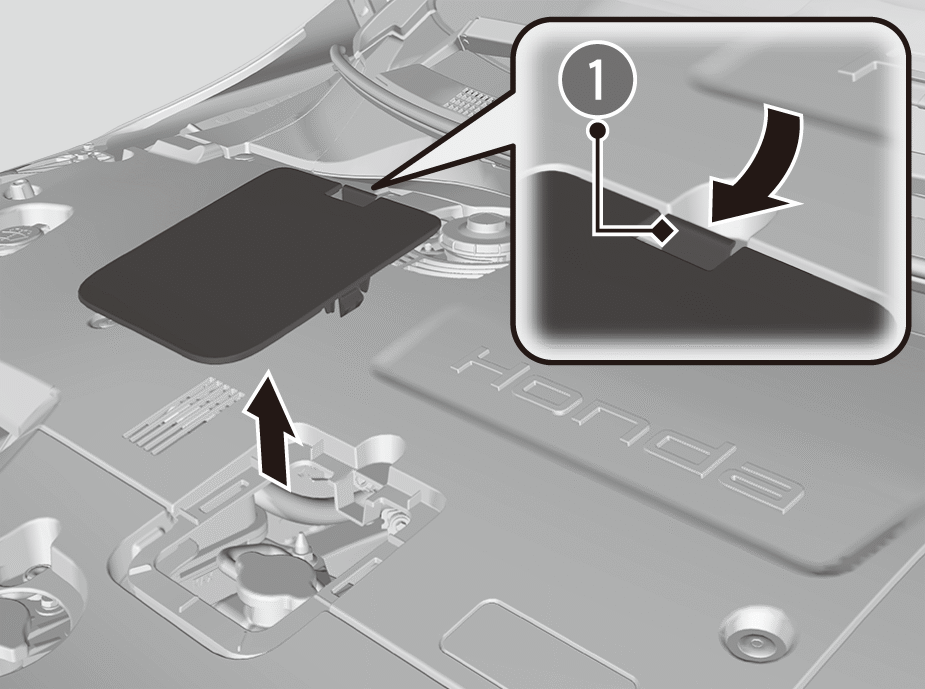 1

Honda