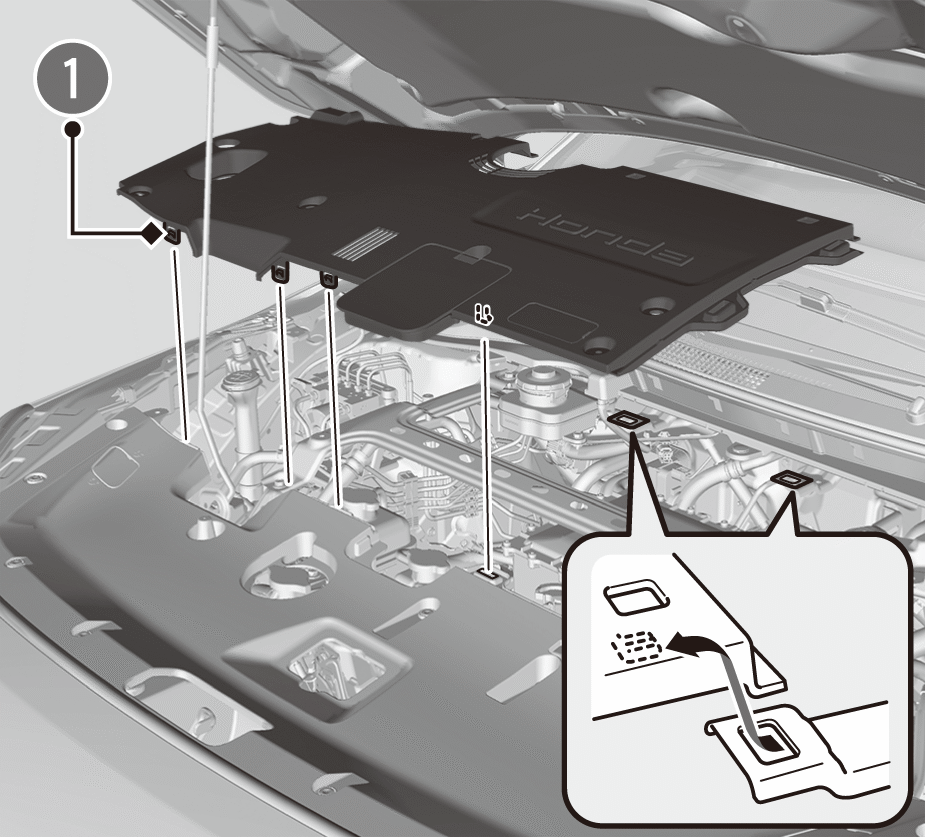 1

Honda