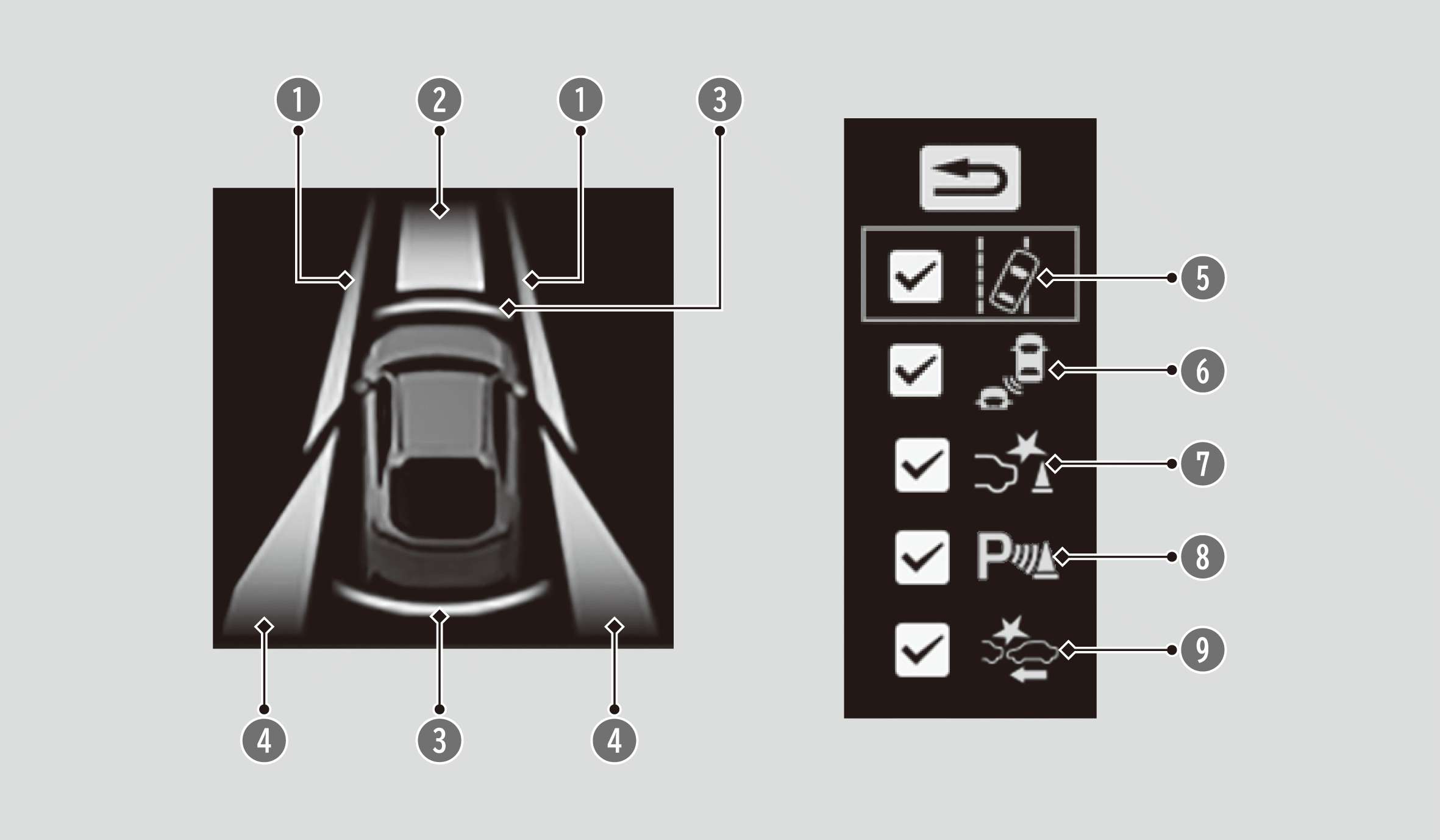 1
2
1
3
4
3
4
5
6
7
P
8
9