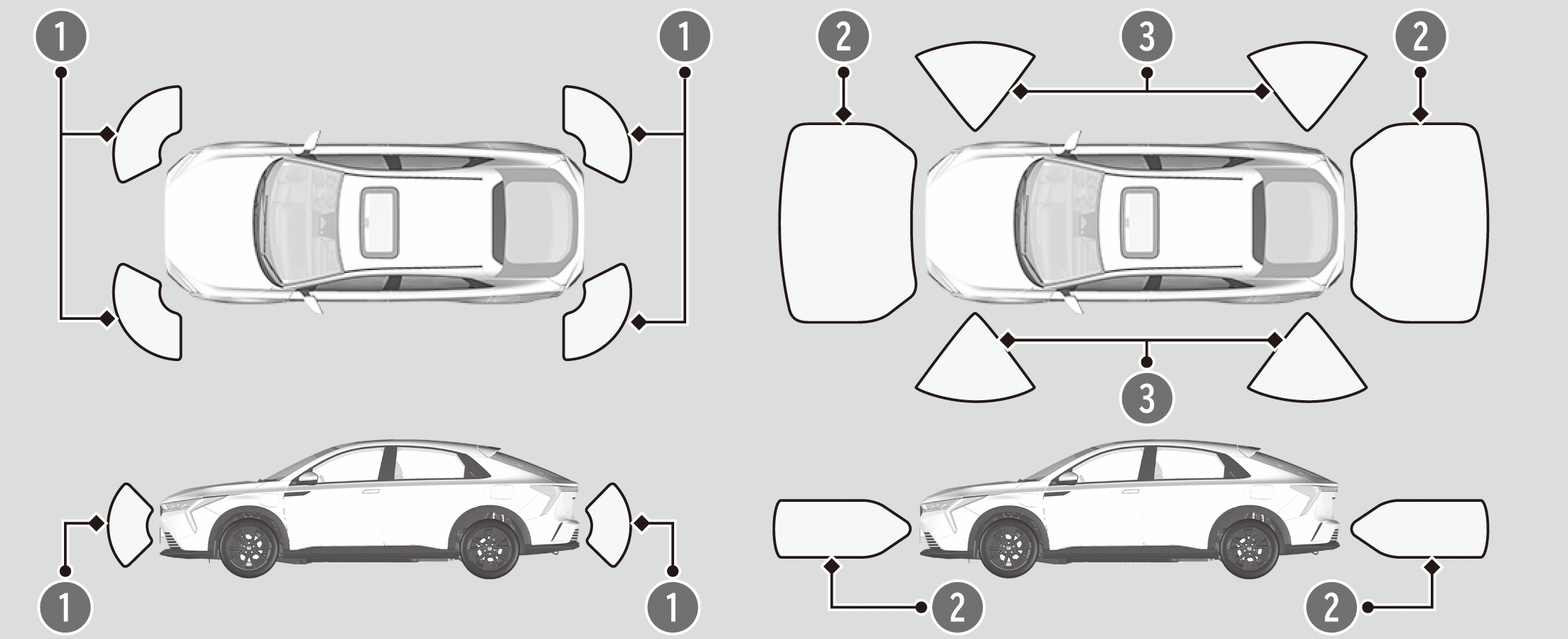 1
1
2
3
2
3
1
1
2
2