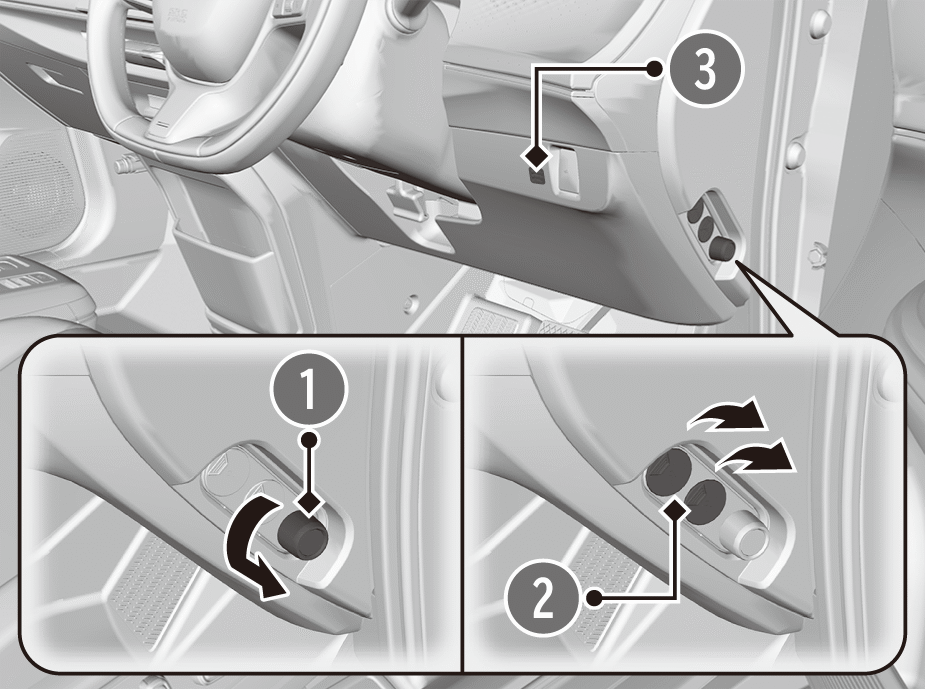 3
1
2