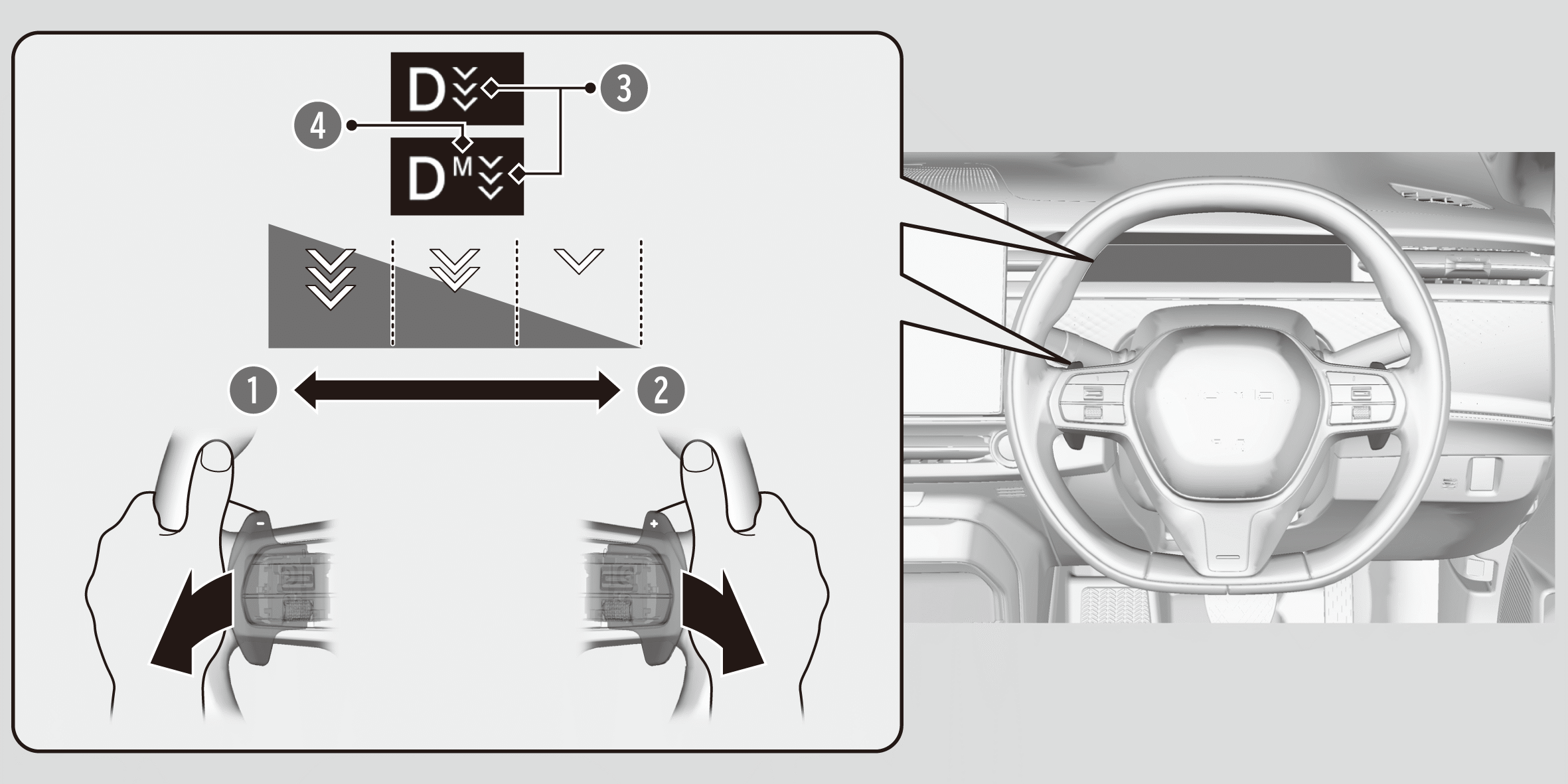 D
3
4
D M
1
2
-
+