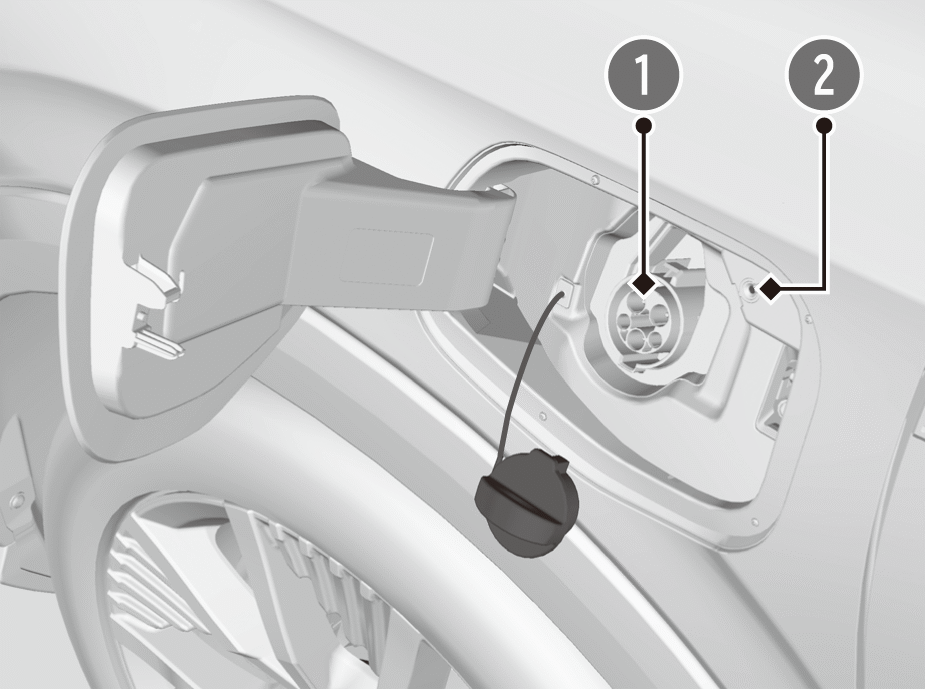 1
2