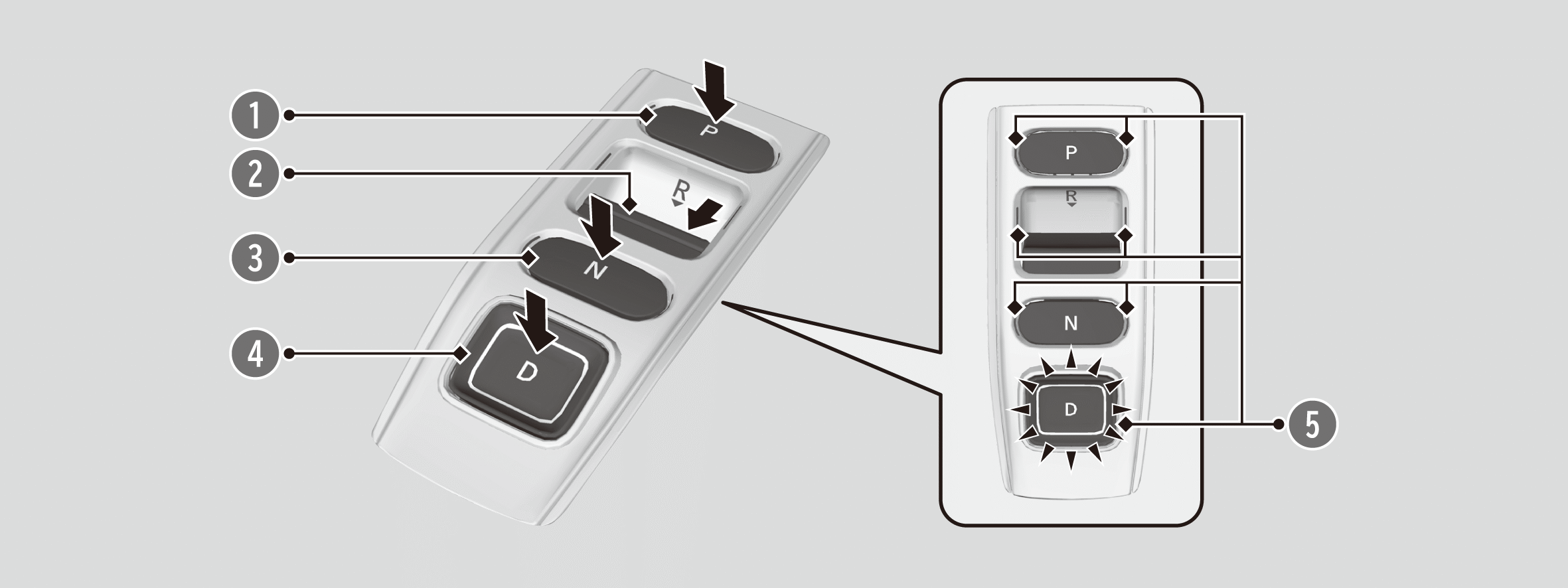 1
2
3
4
P
R
N
D
P
R
N
D
5