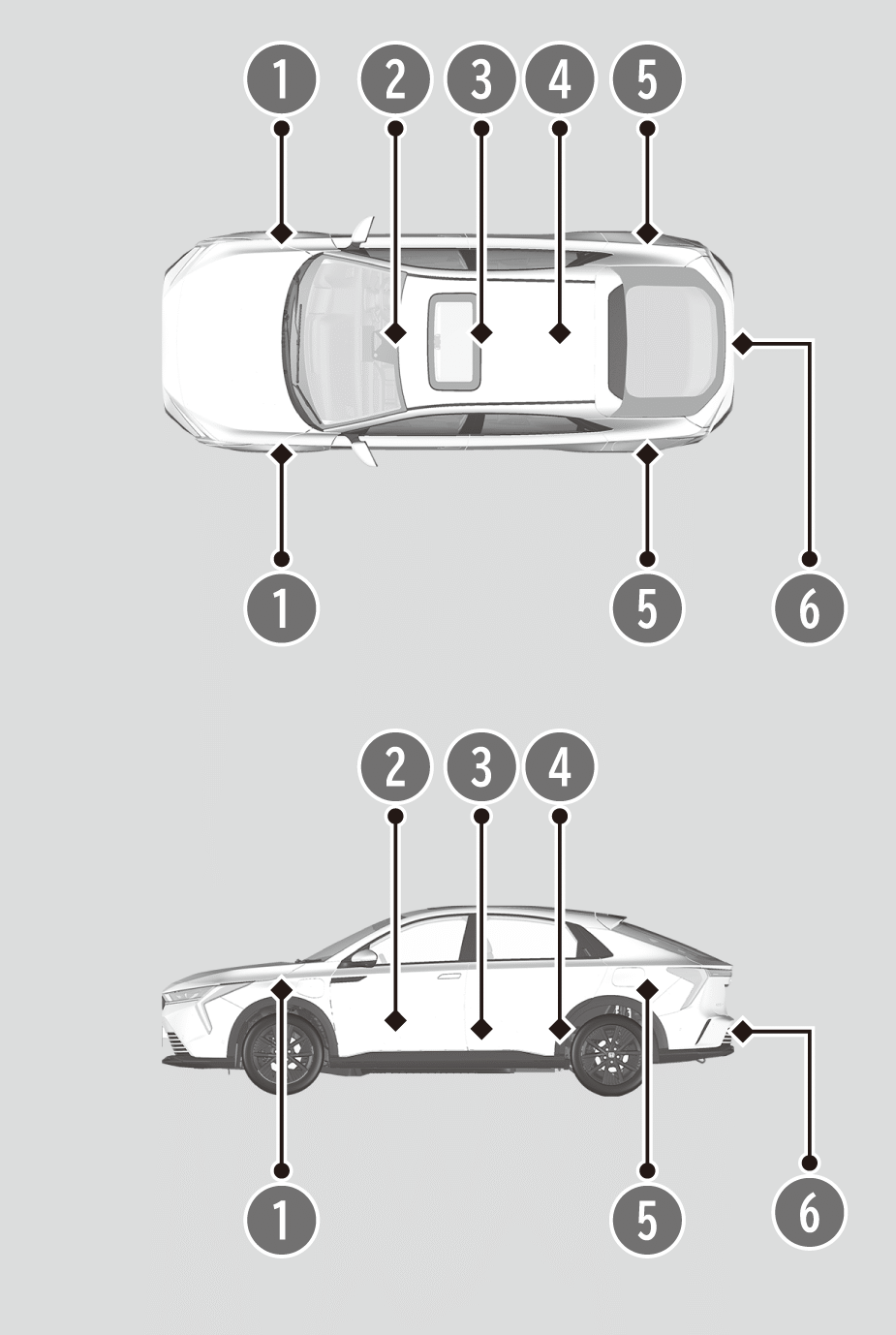 1
2
3
4
5
1
5
6
2
3
4
1
5
6