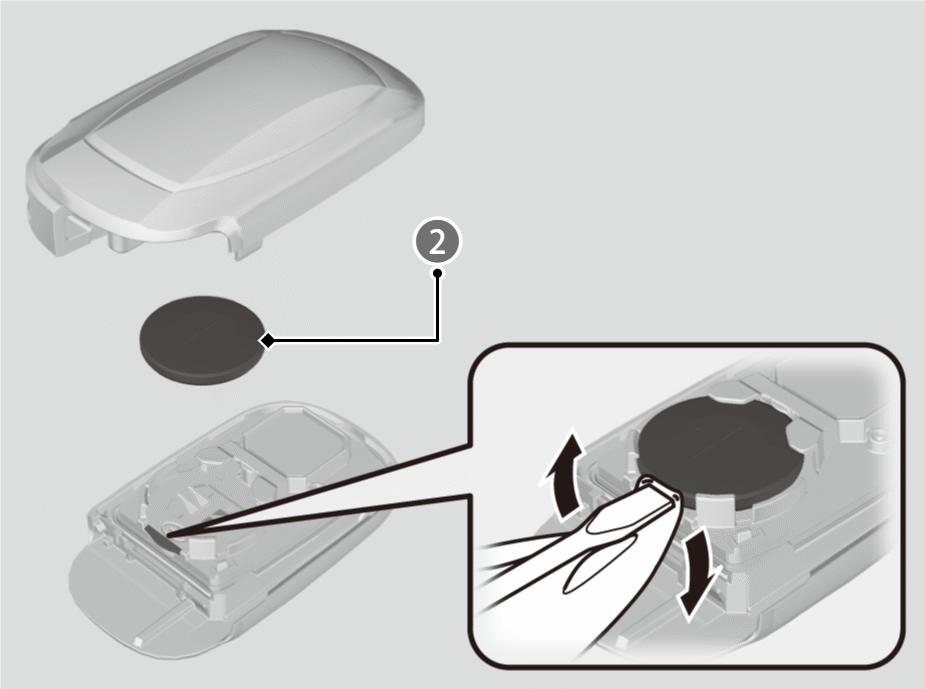 2