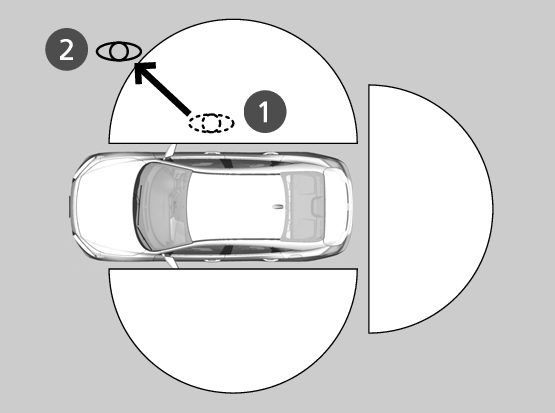 2
1