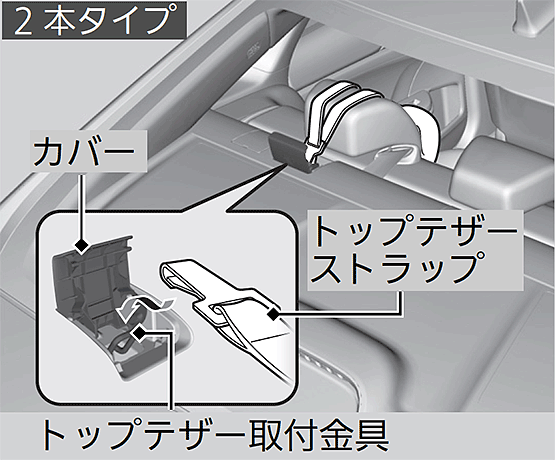 2 本タイプ

カバー

トップテザーストラップ

トップテザー取付金具