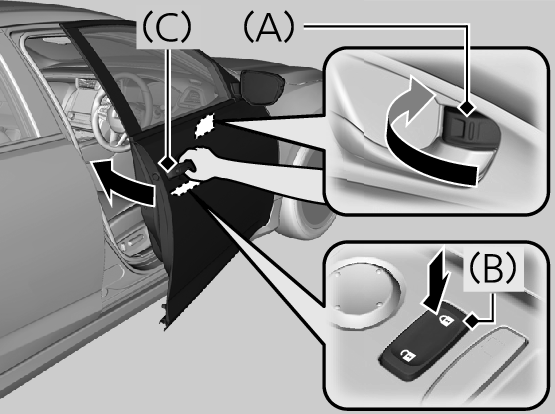 (C)
(A)
(B)