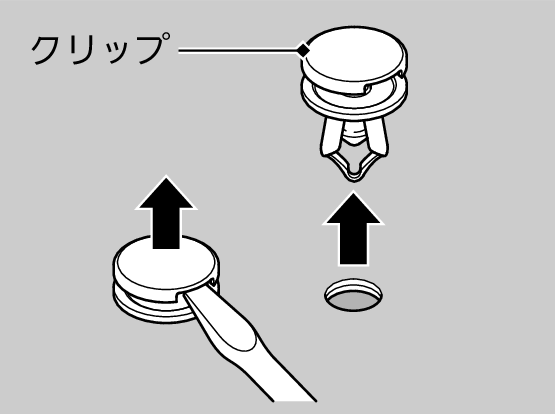 クリップ