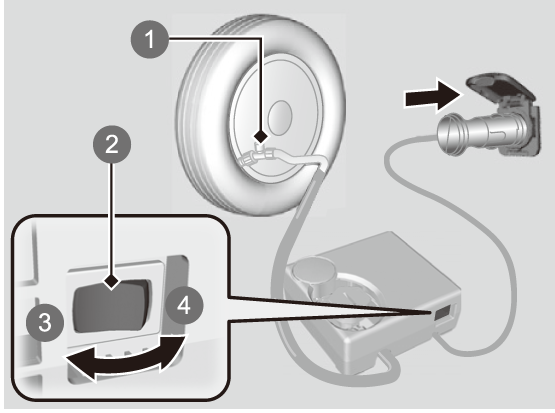 1
2
3
4