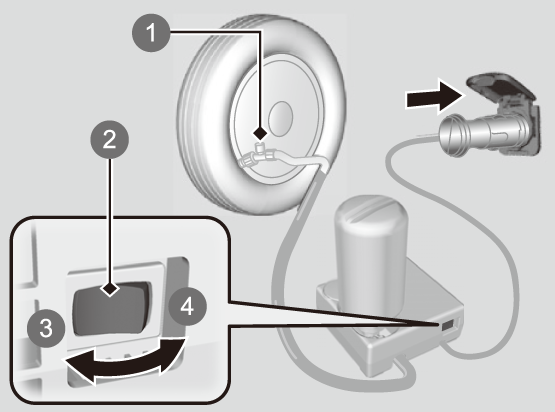 1
2
3
4