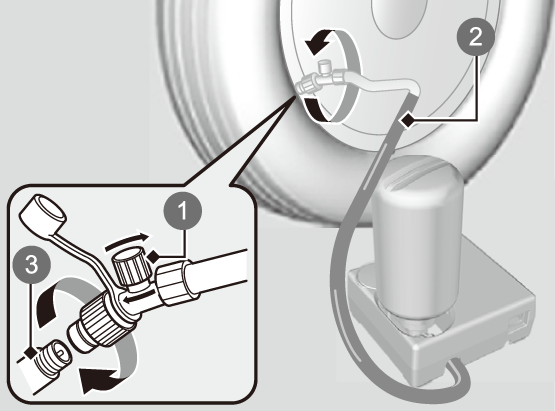 2

1

3