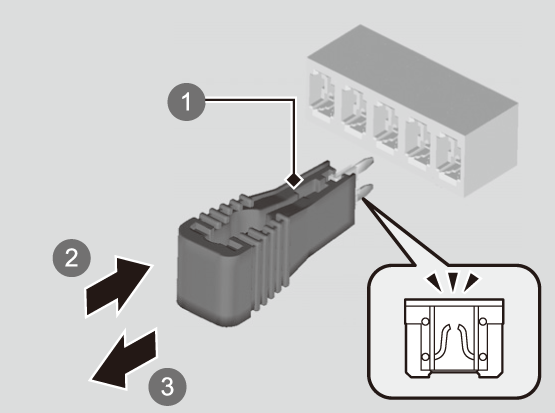 1
2
3