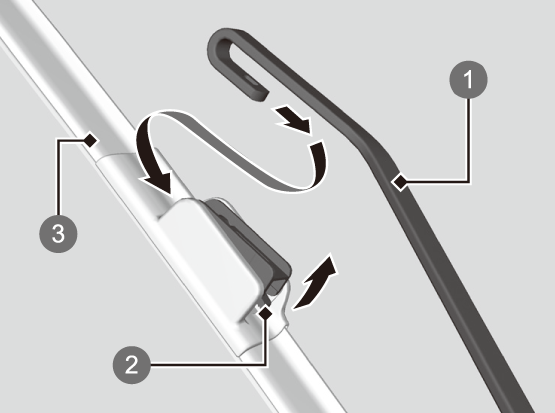 1
3
2