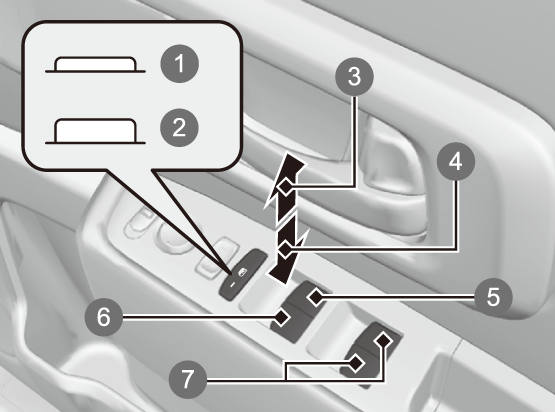 1
2
3
4
5
6
7