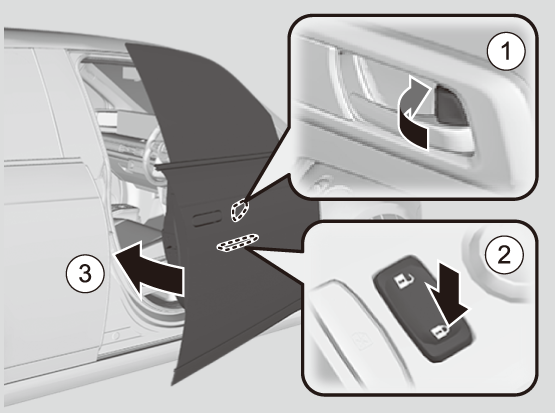 1
2
3