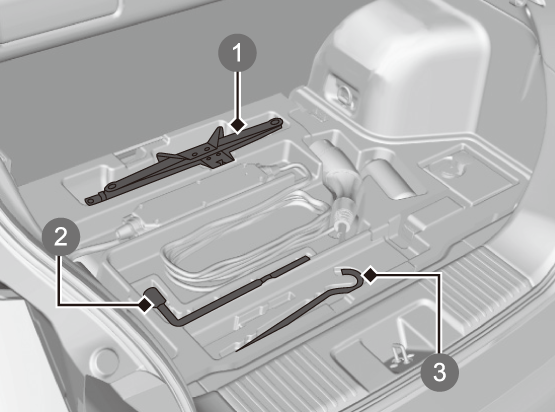 1
2
3