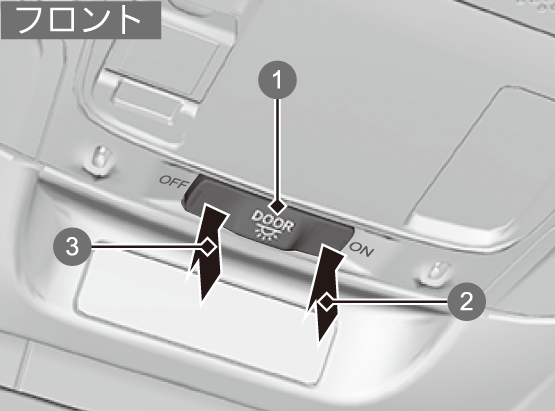 フロント

1

OFF

DOOR

ON

3

2