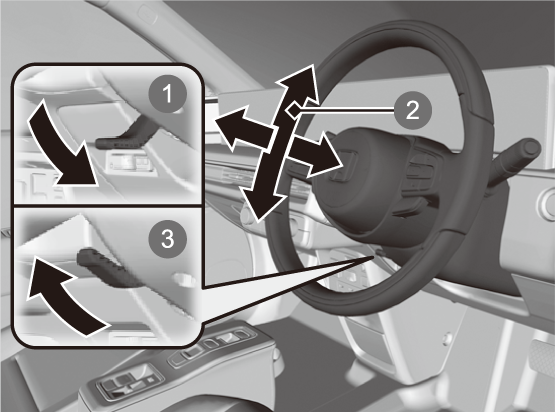 1
2
3