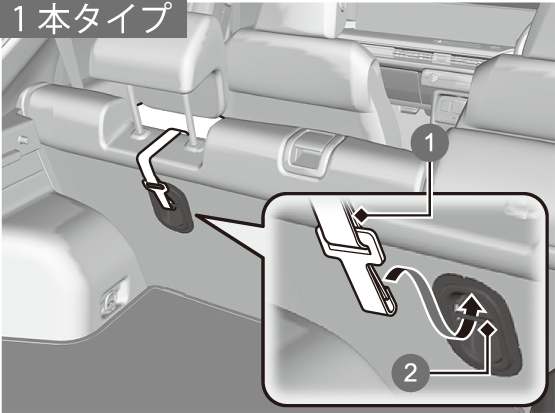 1本タイプ

1

2