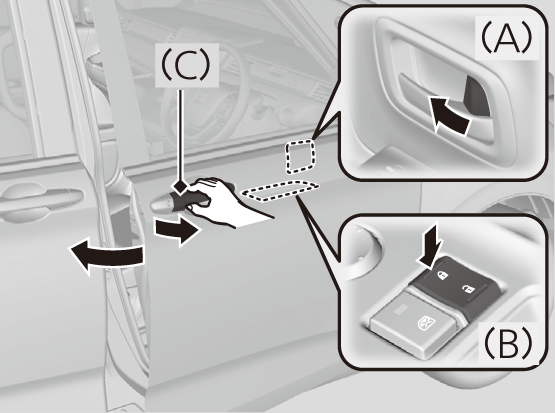 (C)

(A)

(B)