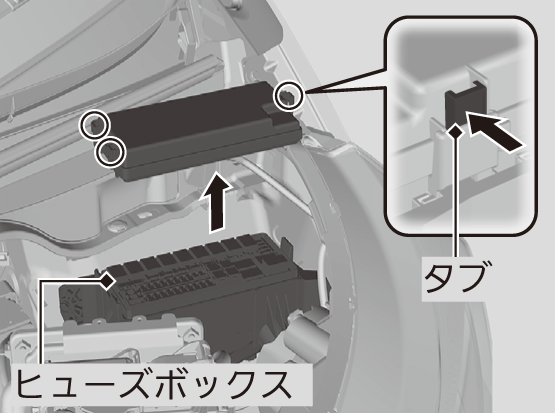 タブ

ヒューズボックス