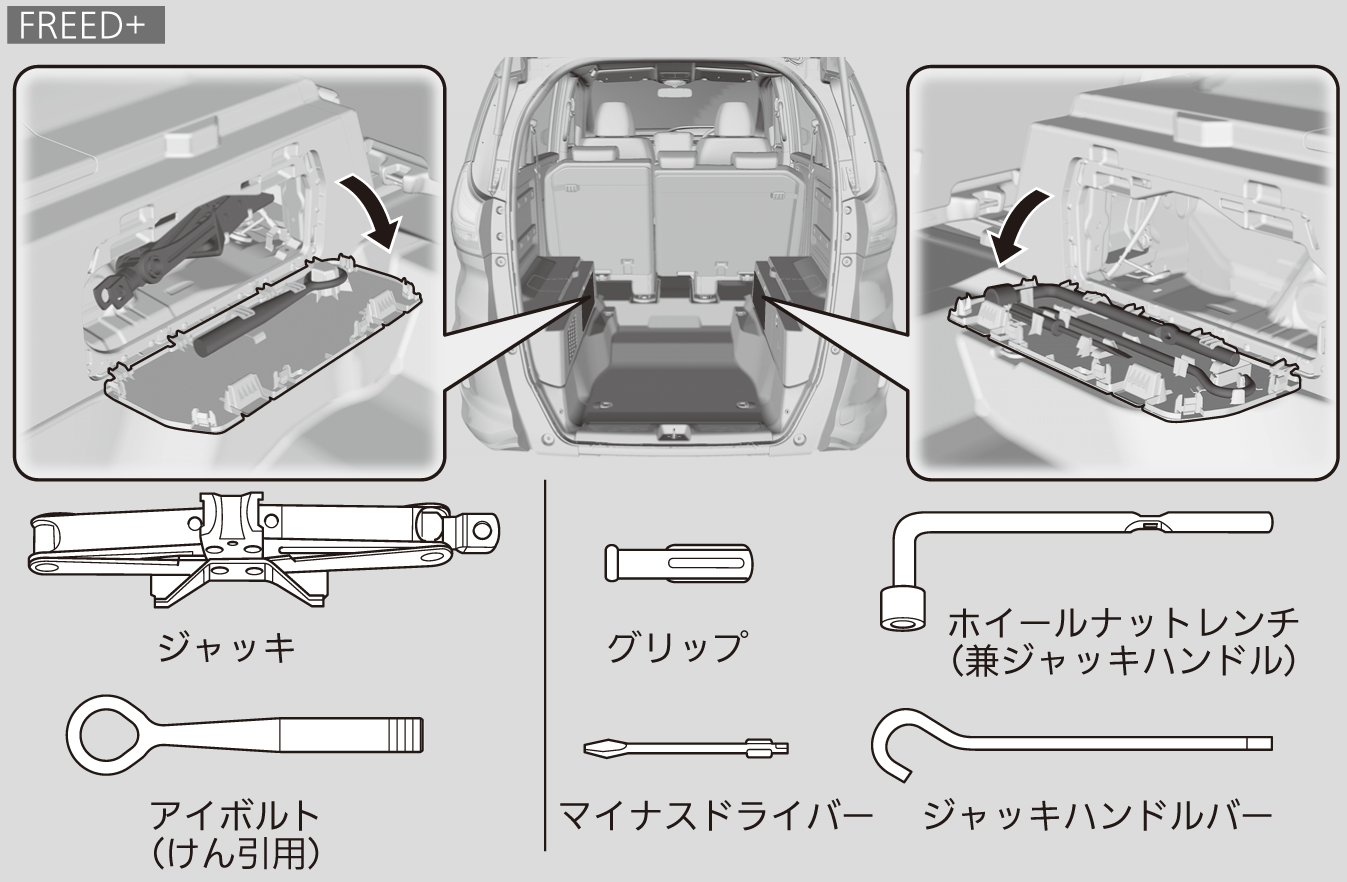 FREED+

ジャッキ

アイボルト
(けん引用)

グリップ

マイナスドライバー

ホイールナットレンチ
(兼ジャッキハンドル)

ジャッキハンドルバー