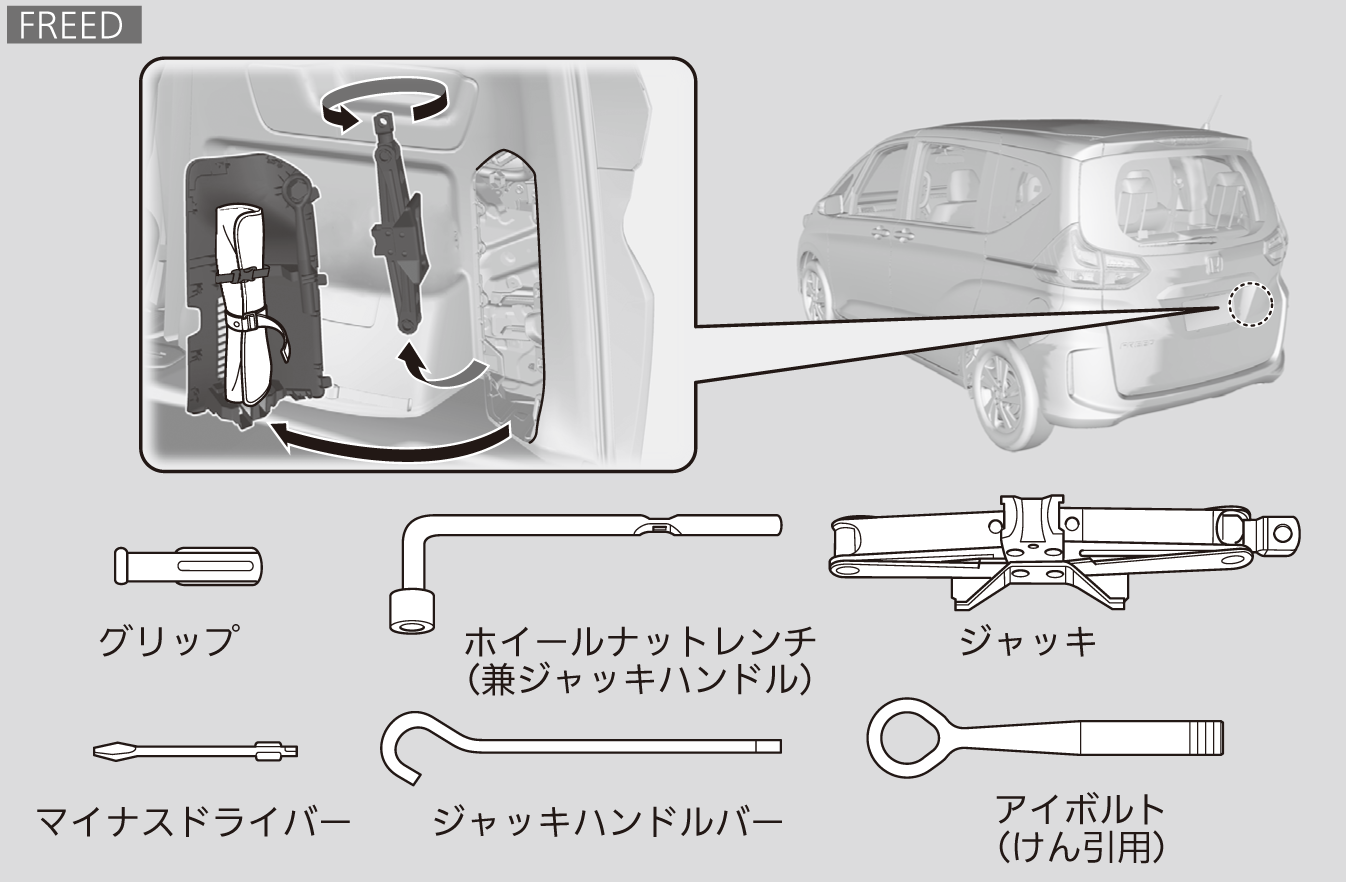 FREED

グリップ

ホイールナットレンチ
（兼ジャッキハンドル）

ジャッキ

マイナスドライバー

ジャッキハンドルバー

アイボルト
（けん引用）