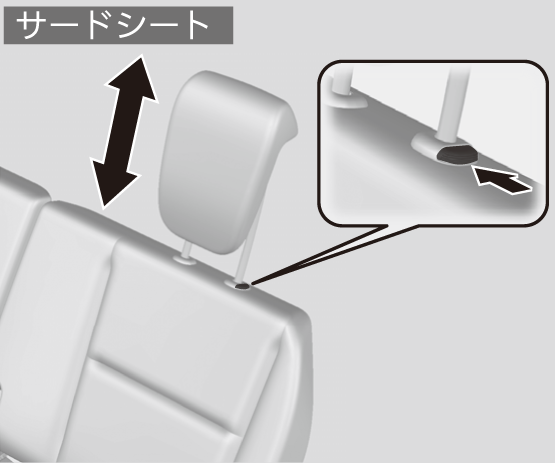 サードシート