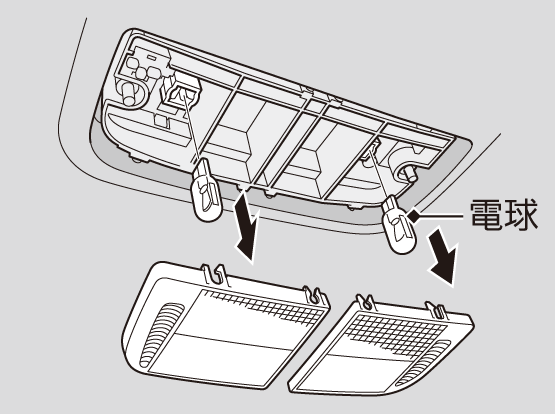 電球